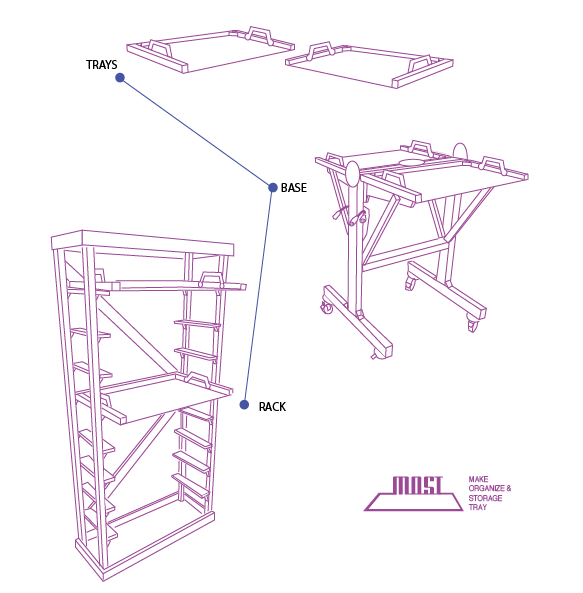 TRAYS

BASE

RACK

MOST

MAKE
ORGANIZE &
STORAGE
TRAY